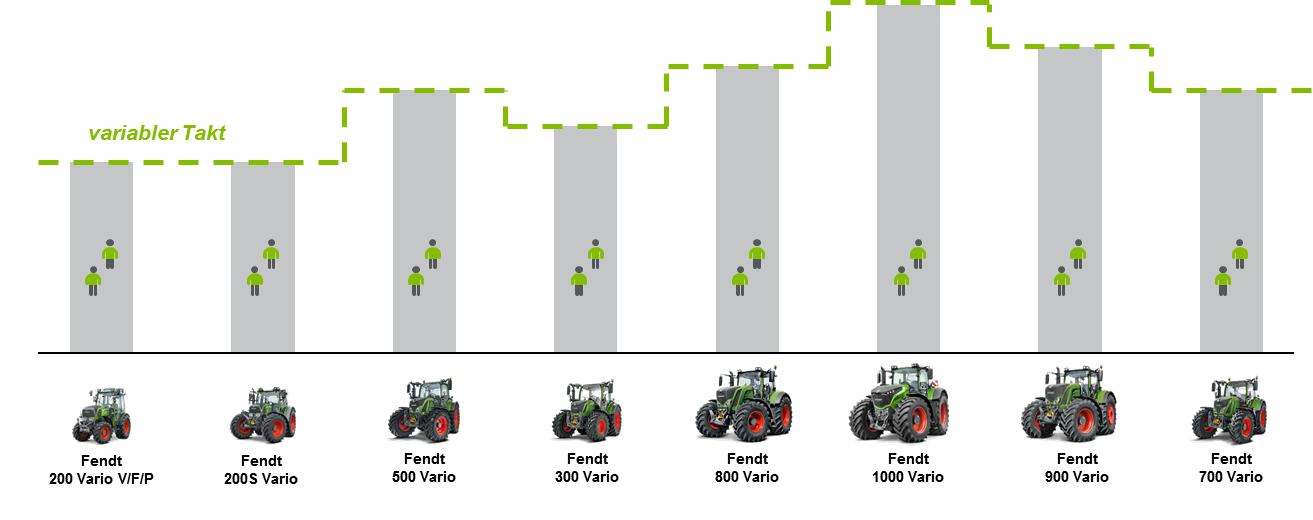 variabler Takt

Fendt 200 Vario V/F/P

Fendt 200S Vario

Fendt 500 Vario

Fendt 300 Vario

Fendt 800 Vario

Fendt 1000 Vario

Fendt 900 Vario

Fendt 700 Vario