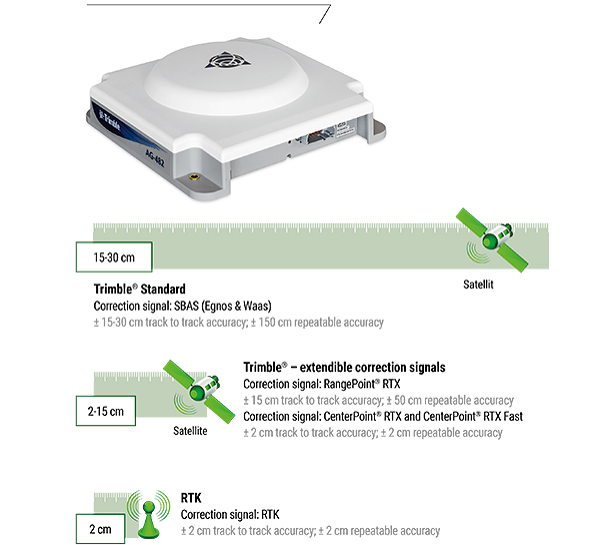 Trimble
AG-482

15-30 cm

Satellit

Trimble® Standard
Correction signal: SBAS (Egnos & Waas)
± 15-30 cm track to track accuracy; ± 150 cm repeatable accuracy

2-15 cm

Satellite

Trimble® – extendible correction signals
Correction signal: RangePoint® RTX
± 15 cm track to track accuracy; ± 50 cm repeatable accuracy
Correction signal: CenterPoint® RTX and CenterPoint® RTX Fast
± 2 cm track to track accuracy; ± 2 cm repeatable accuracy

2 cm

RTK
Correction signal: RTK
± 2 cm track to track accuracy; ± 2 cm repeatable accuracy